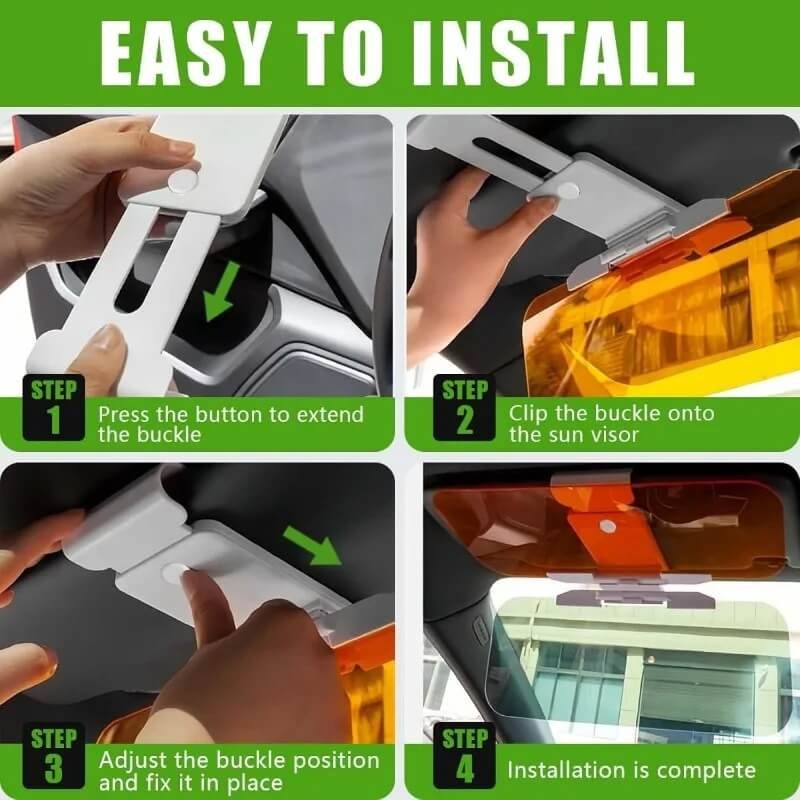 EASY TO INSTALL

STEP 1 Press the button to extend the buckle

STEP 2 Clip the buckle onto the sun visor

STEP 3 Adjust the buckle position and fix it in place

STEP 4 Installation is complete